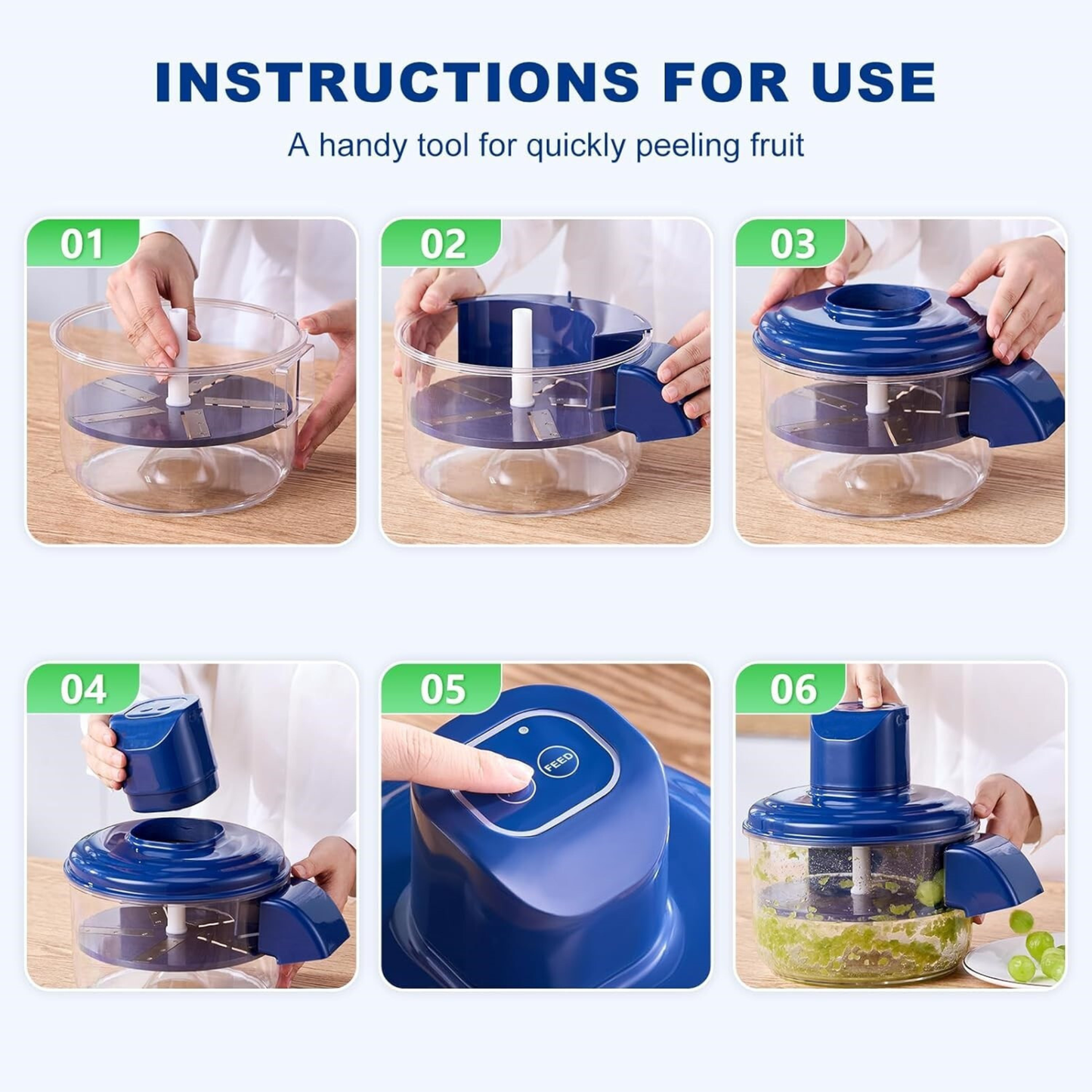 INSTRUCTIONS FOR USE

A handy tool for quickly peeling fruit

01

02

03

04

05

FEED

06