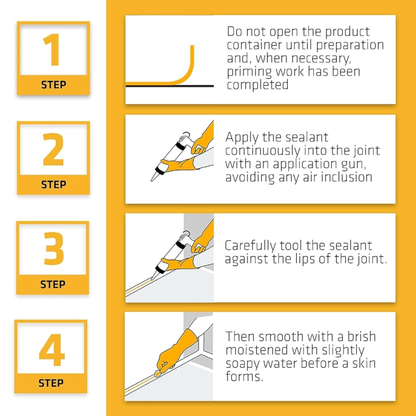 1
STEP

Do not open the product container until preparation and, when necessary, priming work has been completed

2
STEP

Apply the sealant continuously into the joint with an application gun, avoiding any air inclusion

3
STEP

Carefully tool the sealant against the lips of the joint.

4
STEP

Then smooth with a brish moistened with slightly soapy water before a skin forms.