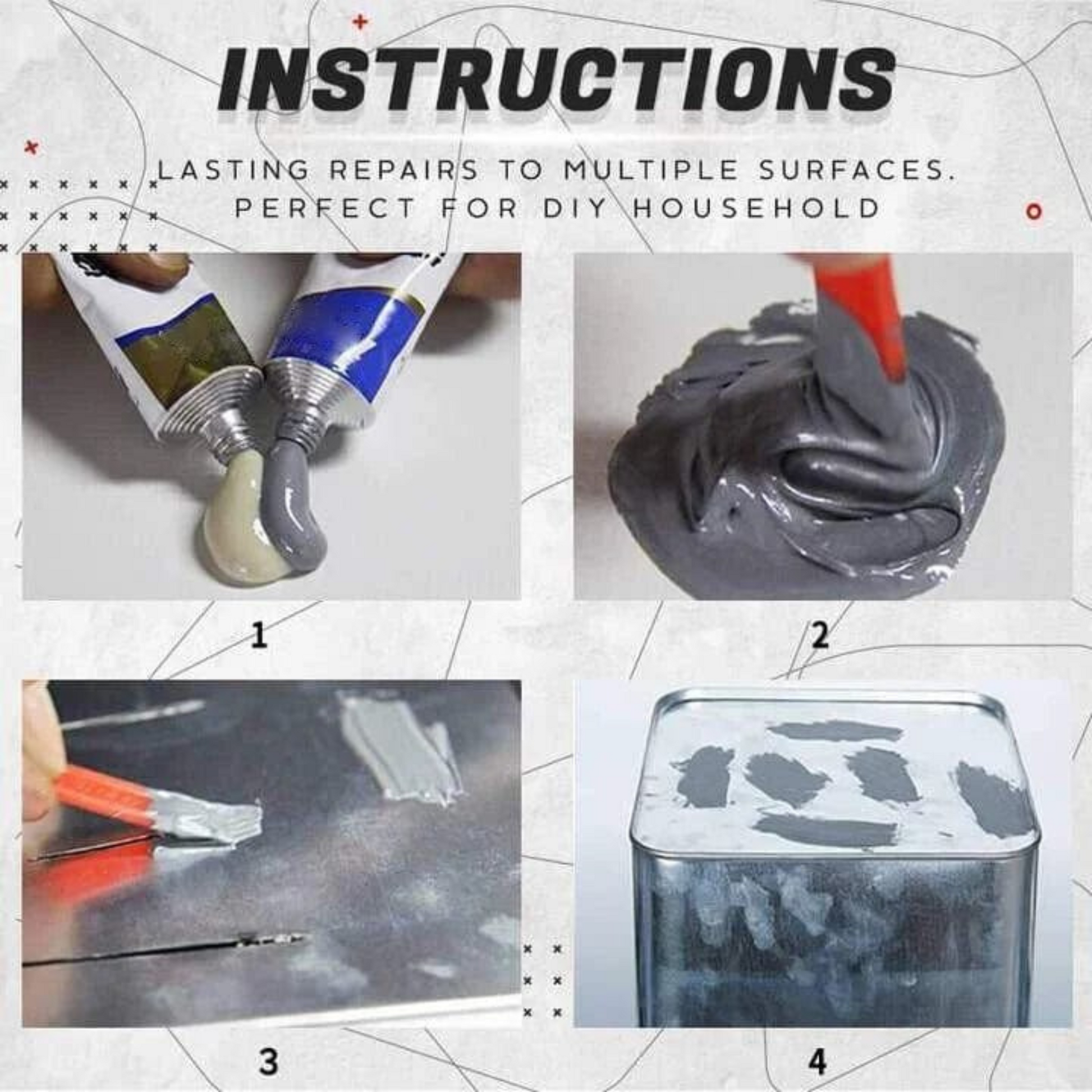 INSTRUCTIONS

LASTING REPAIRS TO MULTIPLE SURFACES. PERFECT FOR DIY HOUSEHOLD

1

2

3

4