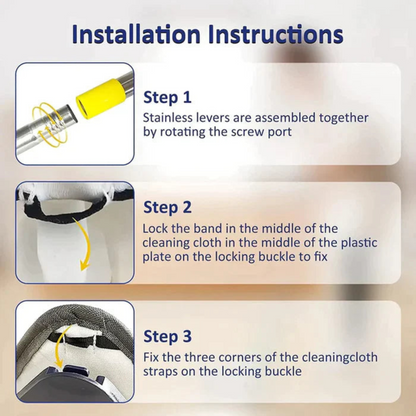 Installation Instructions

Step 1
Stainless levers are assembled together by rotating the screw port

Step 2
Lock the band in the middle of the cleaning cloth in the middle of the plastic plate on the locking buckle to fix

Step 3
Fix the three corners of the cleaningcloth straps on the locking buckle