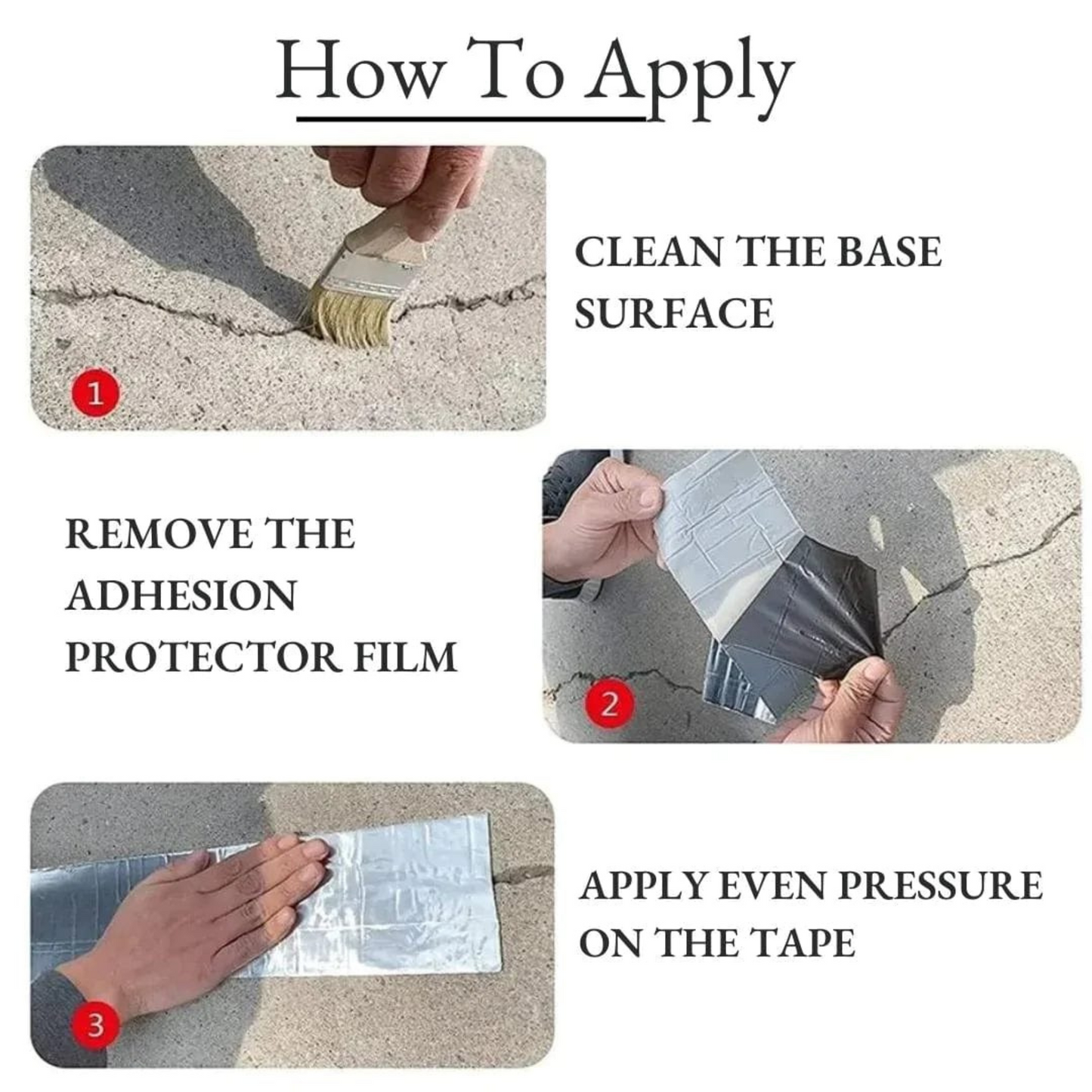 How To Apply

1

CLEAN THE BASE SURFACE

REMOVE THE ADHESION PROTECTOR FILM

2

3

APPLY EVEN PRESSURE ON THE TAPE