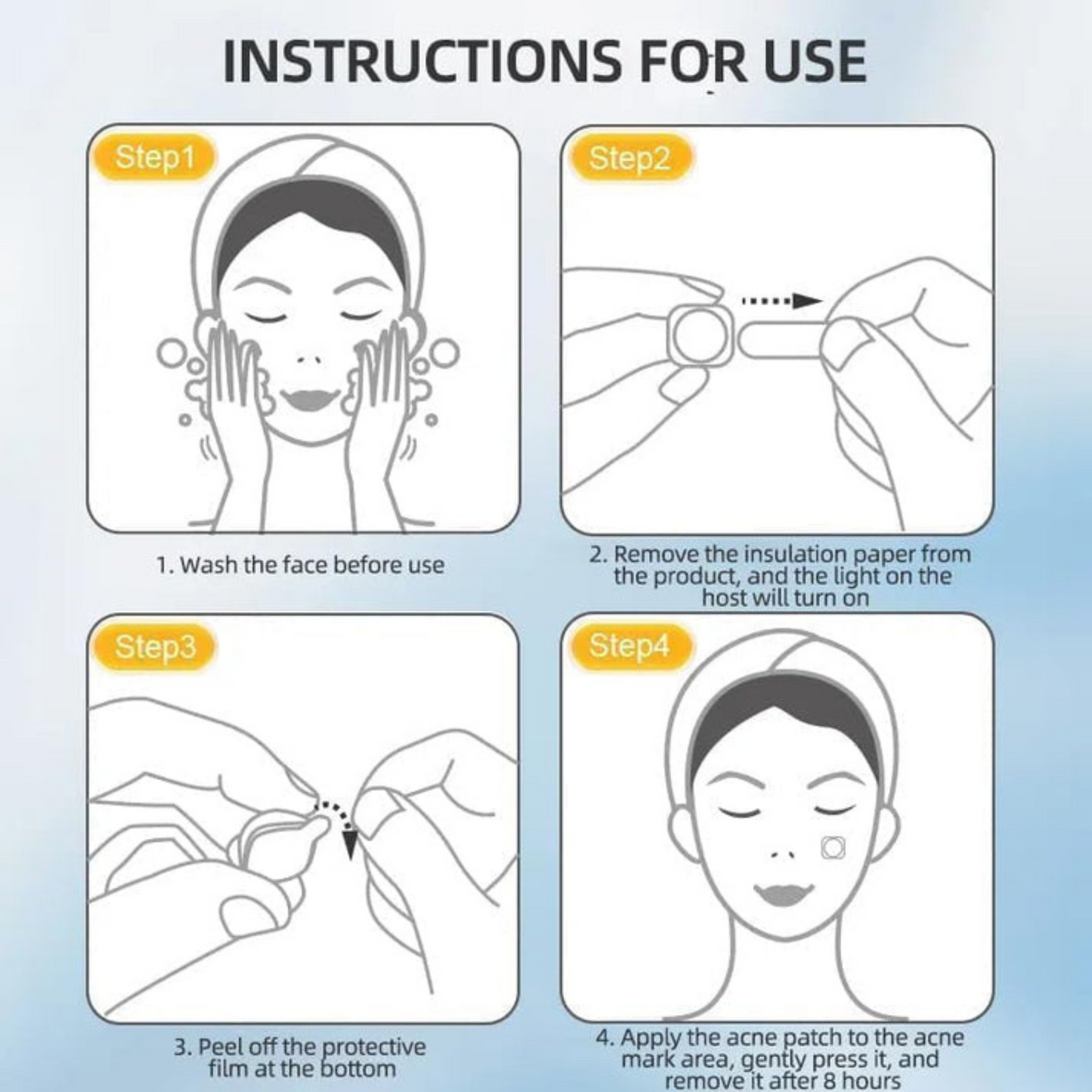 INSTRUCTIONS FOR USE

Step1

1. Wash the face before use

Step2

2. Remove the insulation paper from the product, and the light on the host will turn on

Step3

3. Peel off the protective film at the bottom

Step4

4. Apply the acne patch to the acne mark area, gently press it, and remove it after 8 hours