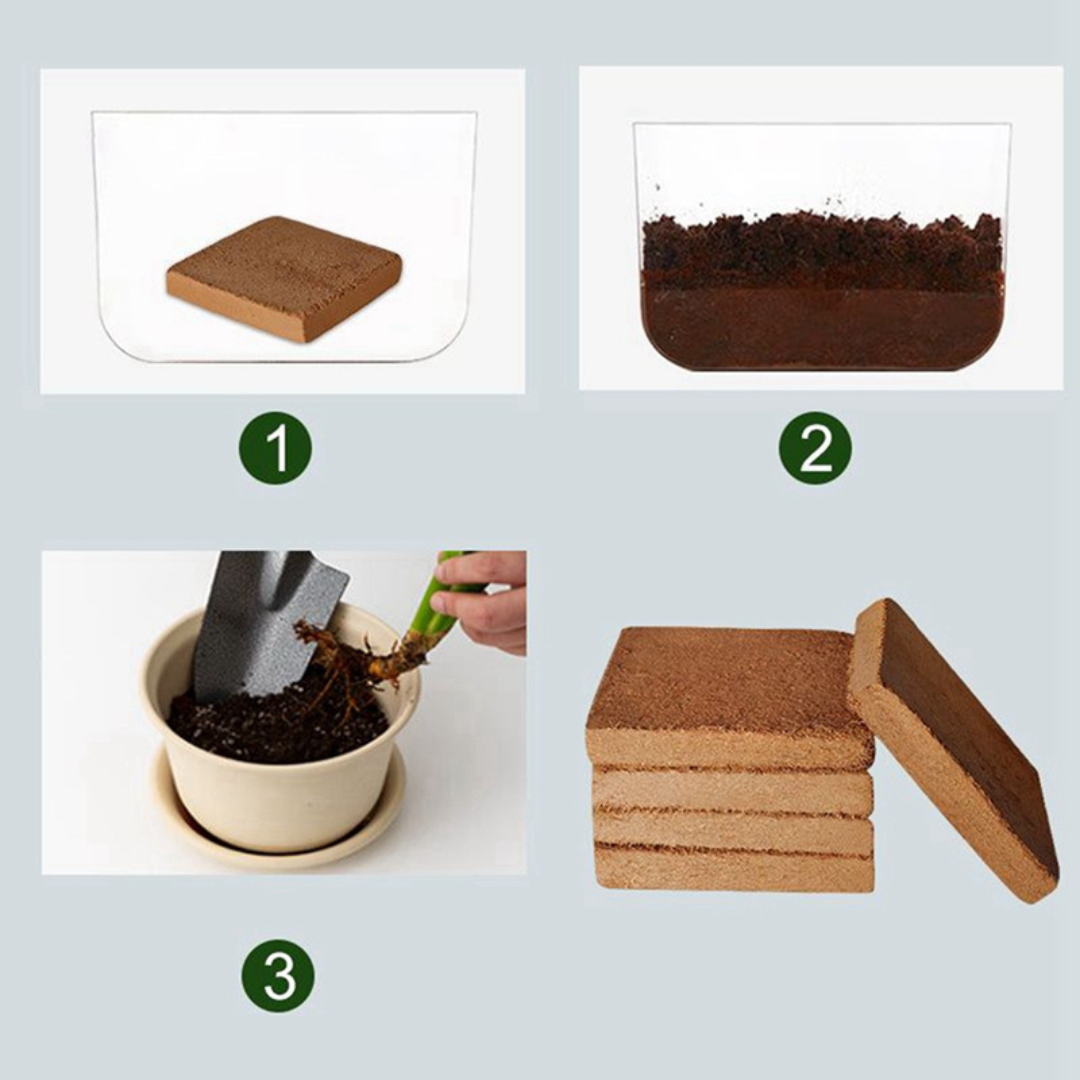 1

2

3