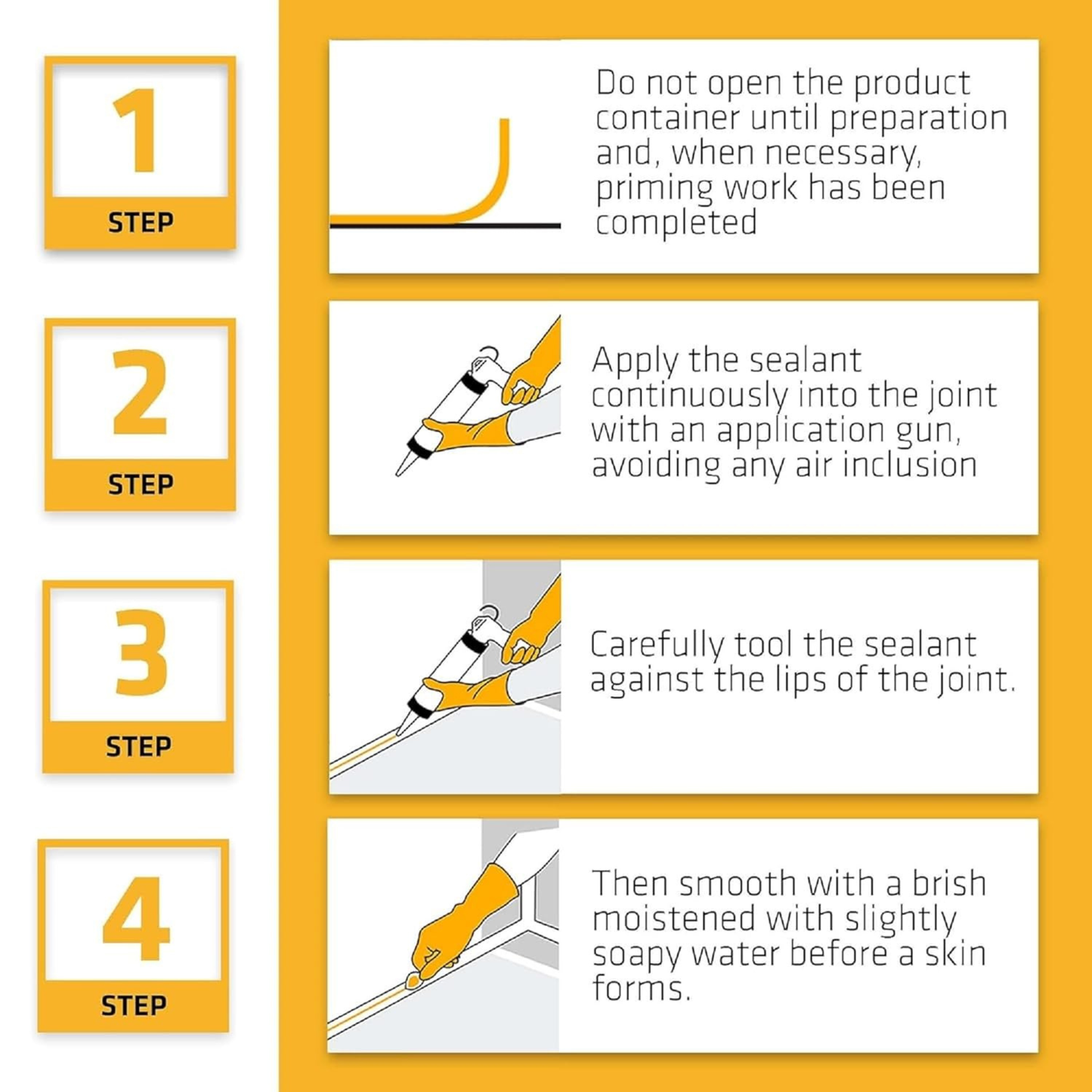 1
STEP

Do not open the product container until preparation and, when necessary, priming work has been completed

2
STEP

Apply the sealant continuously into the joint with an application gun, avoiding any air inclusion

3
STEP

Carefully tool the sealant against the lips of the joint.

4
STEP

Then smooth with a brish moistened with slightly soapy water before a skin forms.